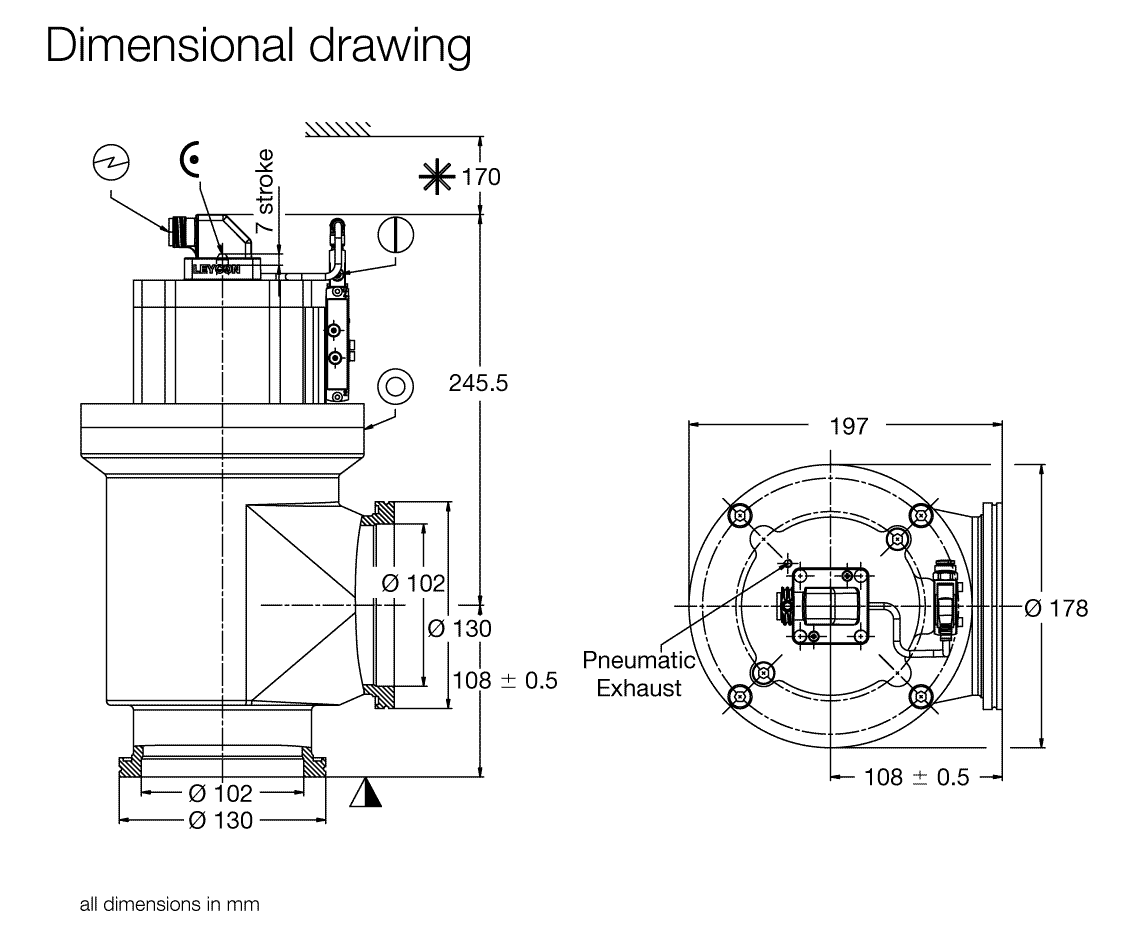 Dimensional drawing

7 stroke

170

LEYCON

245.5

Ø 102

Ø 130

108 ± 0.5

Ø 102

Ø 130

197

Ø 178

Pneumatic Exhaust

108 ± 0.5

all dimensions in mm