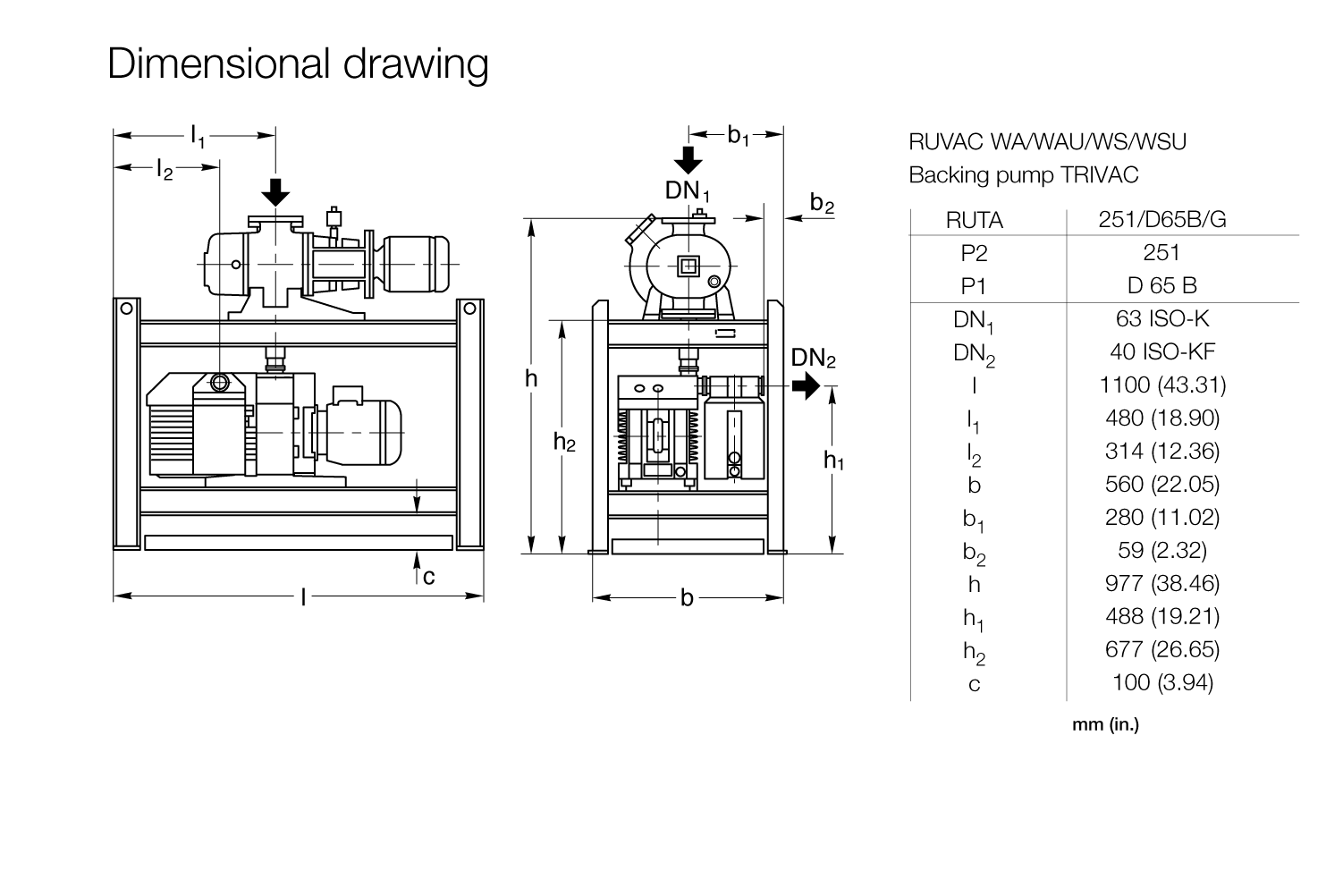 Dimensional drawing

$l_1$
$l_2$
c
l

$b_1$
$DN_1$
$b_2$
h
$h_2$
$DN_2$
$h_1$
b

RUVAC WA/WAU/WS/WSU
Backing pump TRIVAC

| RUTA | 251/D65B/G |
|---|---|
| P2 | 251 |
| P1 | D 65 B |
| $DN_1$ | 63 ISO-K |
| $DN_2$ | 40 ISO-KF |
| l | 1100 (43.31) |
| $l_1$ | 480 (18.90) |
| $l_2$ | 314 (12.36) |
| b | 560 (22.05) |
| $b_1$ | 280 (11.02) |
| $b_2$ | 59 (2.32) |
| h | 977 (38.46) |
| $h_1$ | 488 (19.21) |
| $h_2$ | 677 (26.65) |
| c | 100 (3.94) |

mm (in.)